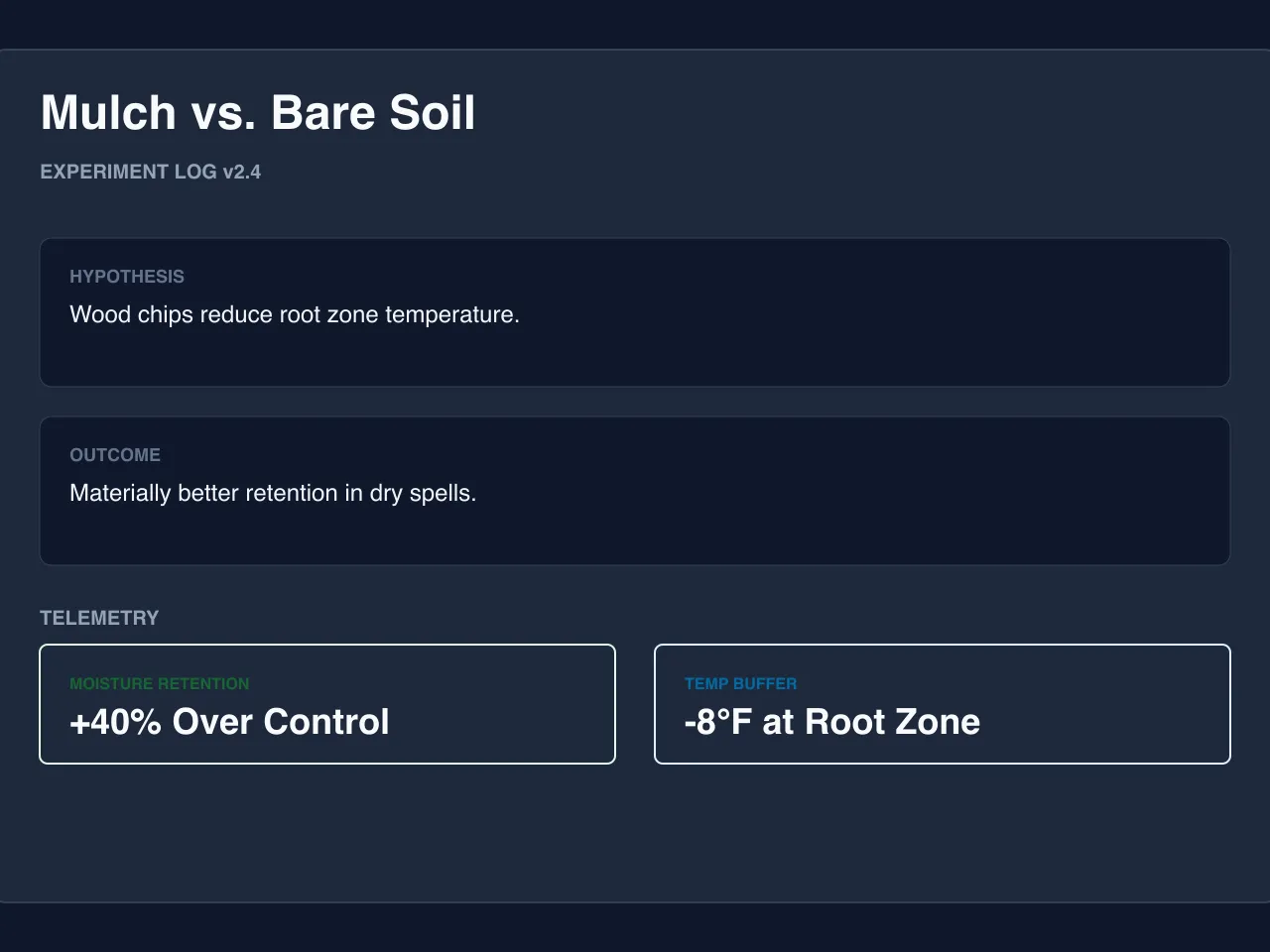 Mulch vs. Bare Soil

EXPERIMENT LOG v2.4

HYPOTHESIS

Wood chips reduce root zone temperature.

OUTCOME

Materially better retention in dry spells.

TELEMETRY

MOISTURE RETENTION

+40% Over Control

TEMP BUFFER

-8°F at Root Zone