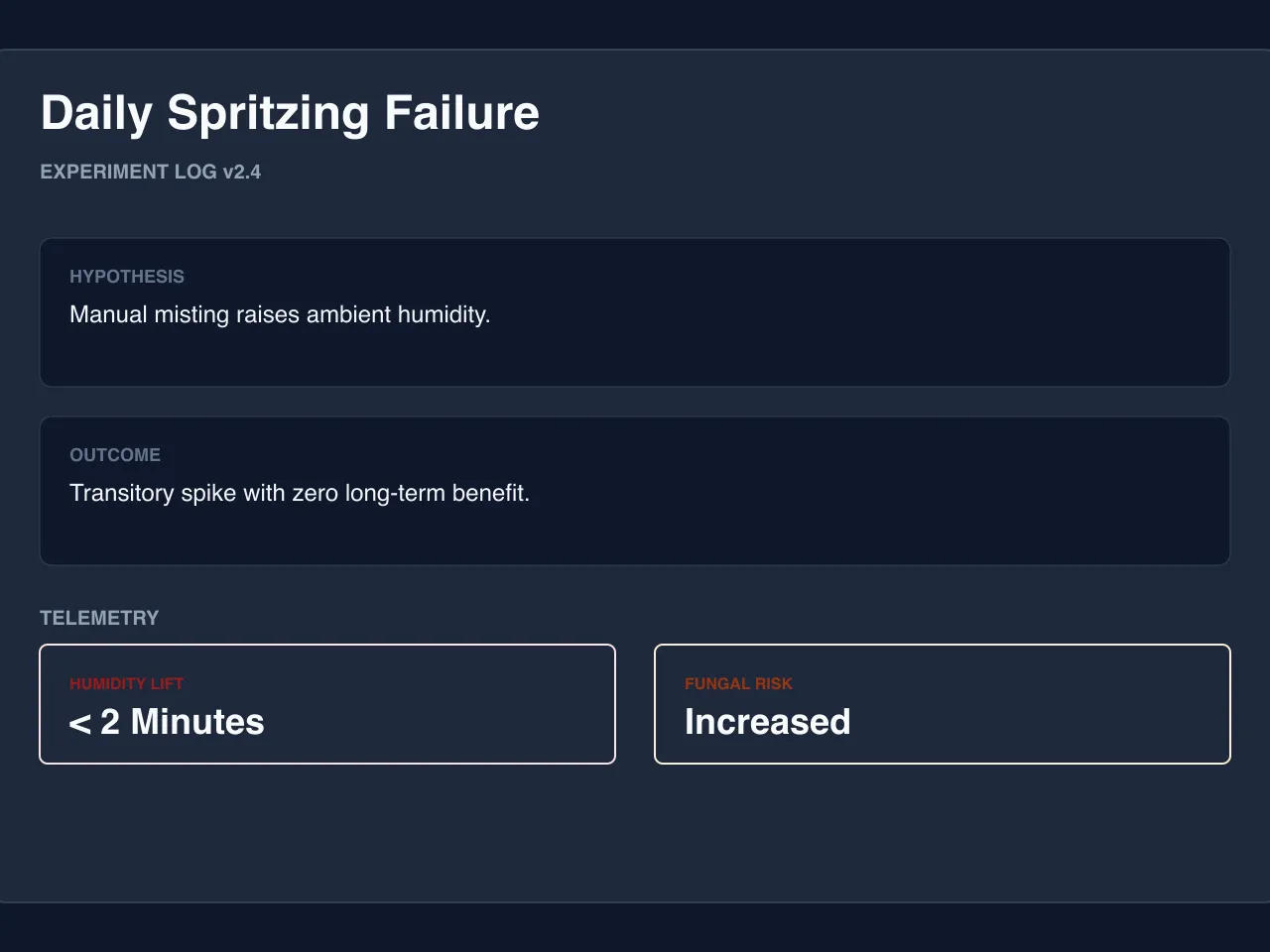 Daily Spritzing Failure

EXPERIMENT LOG v2.4

HYPOTHESIS

Manual misting raises ambient humidity.

OUTCOME

Transitory spike with zero long-term benefit.

TELEMETRY

HUMIDITY LIFT

< 2 Minutes

FUNGAL RISK

Increased