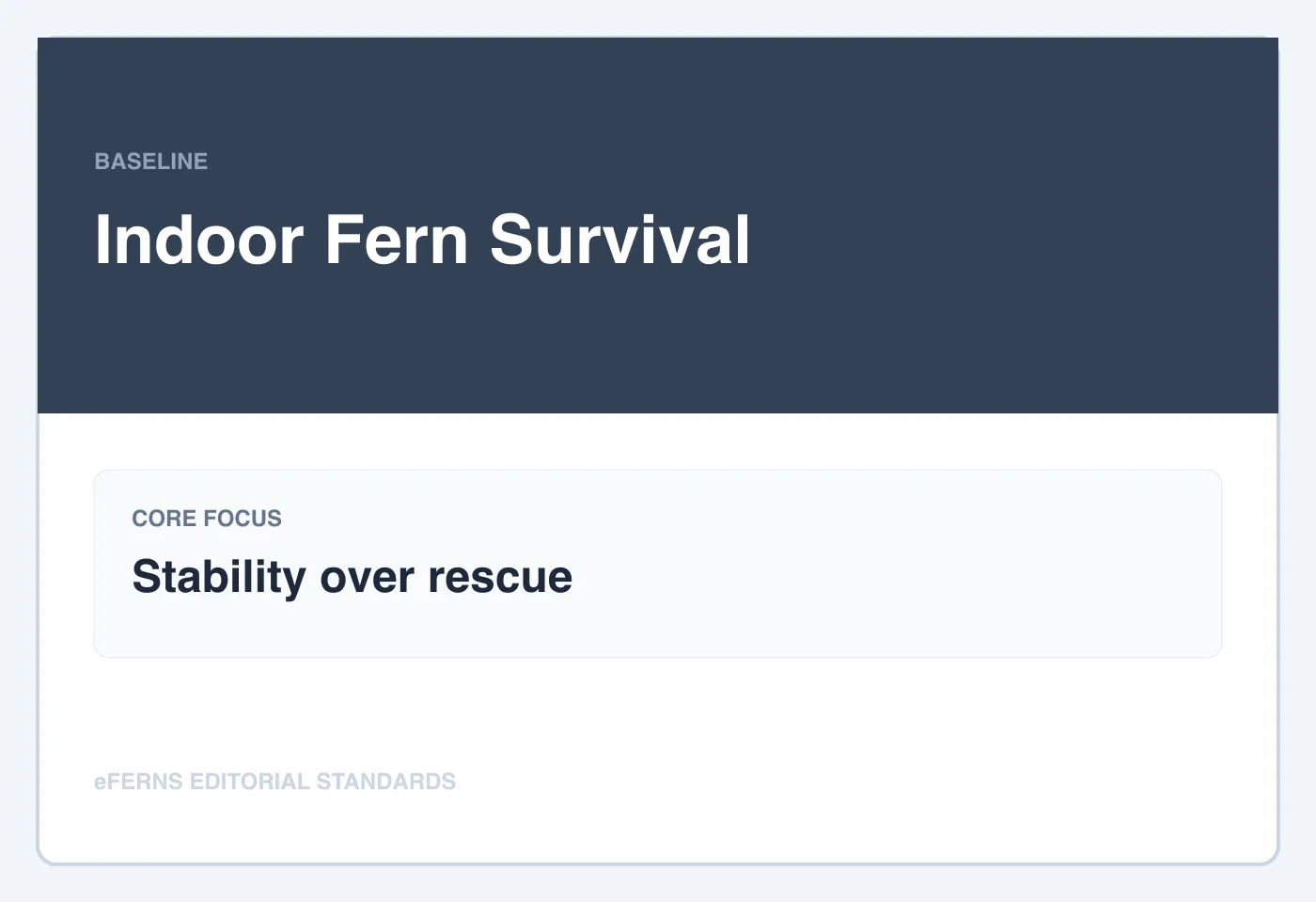 BASELINE

Indoor Fern Survival

CORE FOCUS

Stability over rescue

eFERNS EDITORIAL STANDARDS