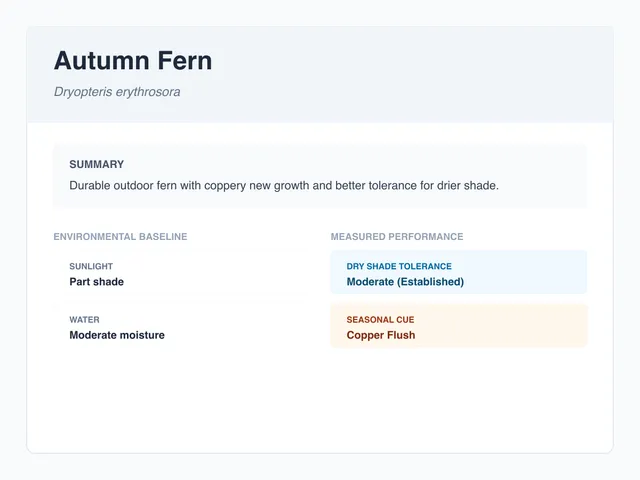 Autumn Fern

Dryopteris erythrosora

SUMMARY

Durable outdoor fern with coppery new growth and better tolerance for drier shade.

ENVIRONMENTAL BASELINE

SUNLIGHT
Part shade

WATER
Moderate moisture

MEASURED PERFORMANCE

DRY SHADE TOLERANCE
Moderate (Established)

SEASONAL CUE
Copper Flush